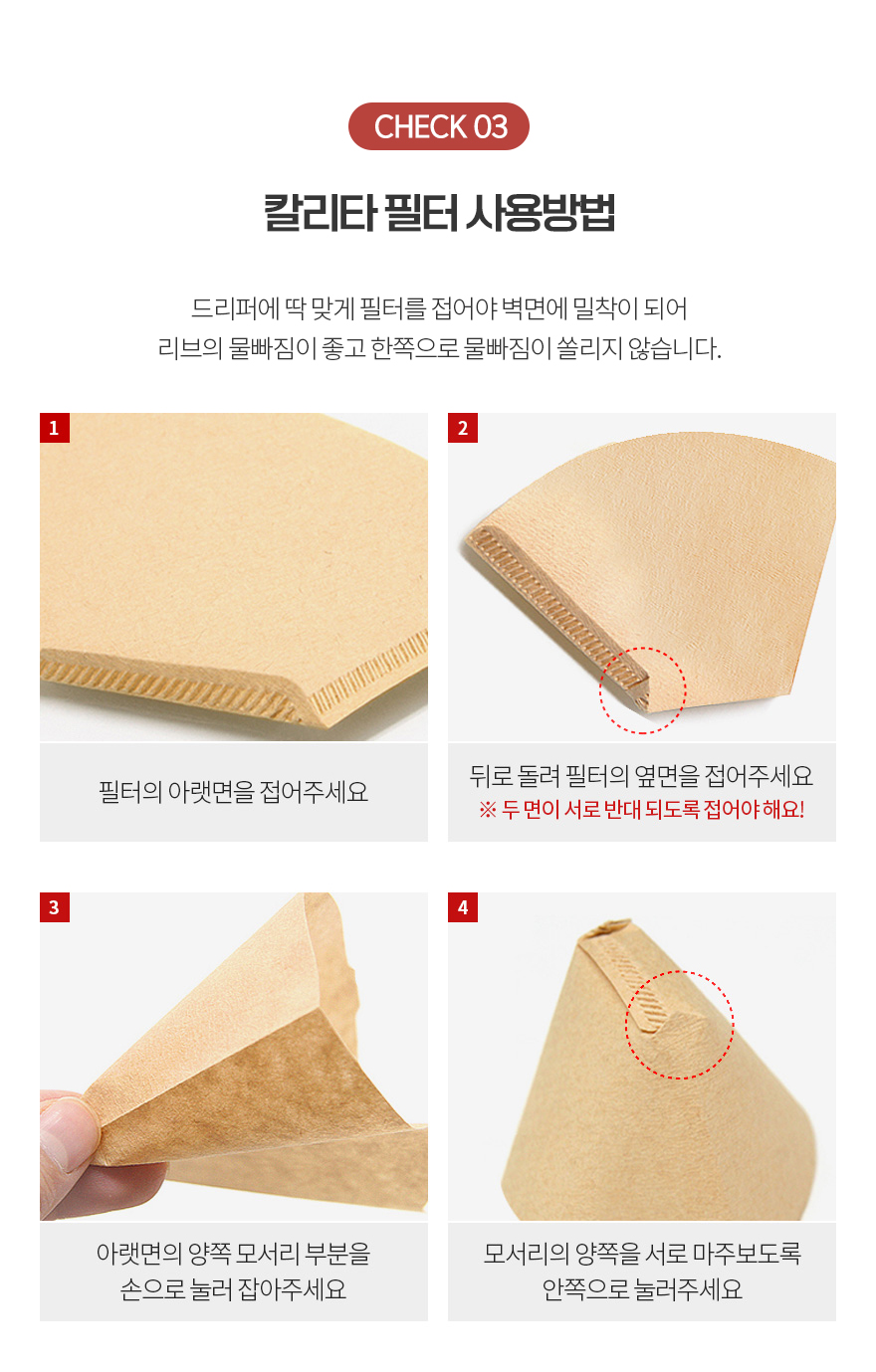 CHECK 03

칼리타 필터 사용방법

드리퍼에 딱 맞게 필터를 접어야 벽면에 밀착이 되어
리브의 물빠짐이 좋고 한쪽으로 물빠짐이 쏠리지 않습니다.

1

필터의 아랫면을 접어주세요

2

뒤로 돌려 필터의 옆면을 접어주세요
※ 두 면이 서로 반대 되도록 접어야 해요!

3

아랫면의 양쪽 모서리 부분을
손으로 눌러 잡아주세요

4

모서리의 양쪽을 서로 마주보도록
안쪽으로 눌러주세요