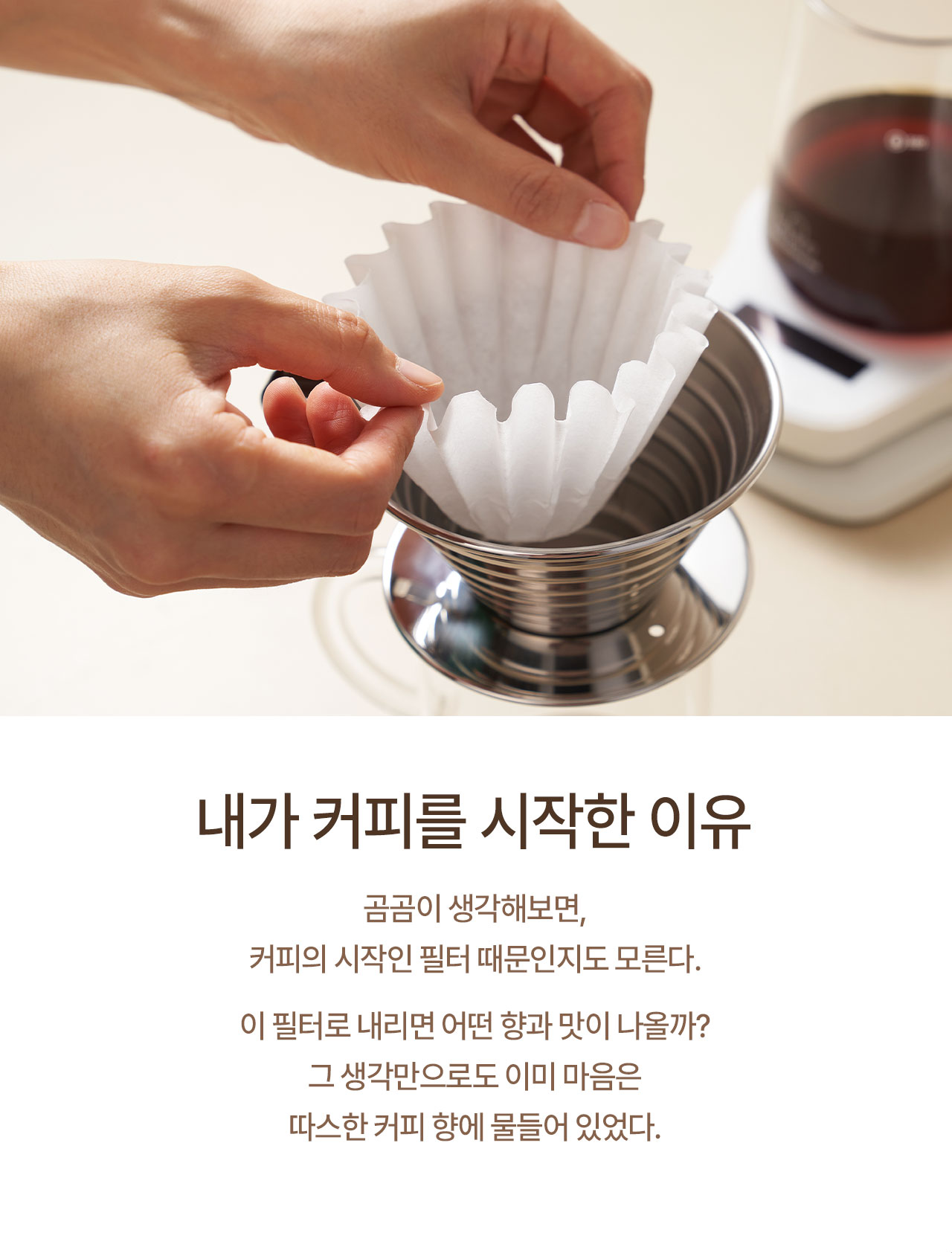 내가 커피를 시작한 이유

곰곰이 생각해보면,
커피의 시작인 필터 때문인지도 모른다.

이 필터로 내리면 어떤 향과 맛이 나올까?
그 생각만으로도 이미 마음은
따스한 커피 향에 물들어 있었다.